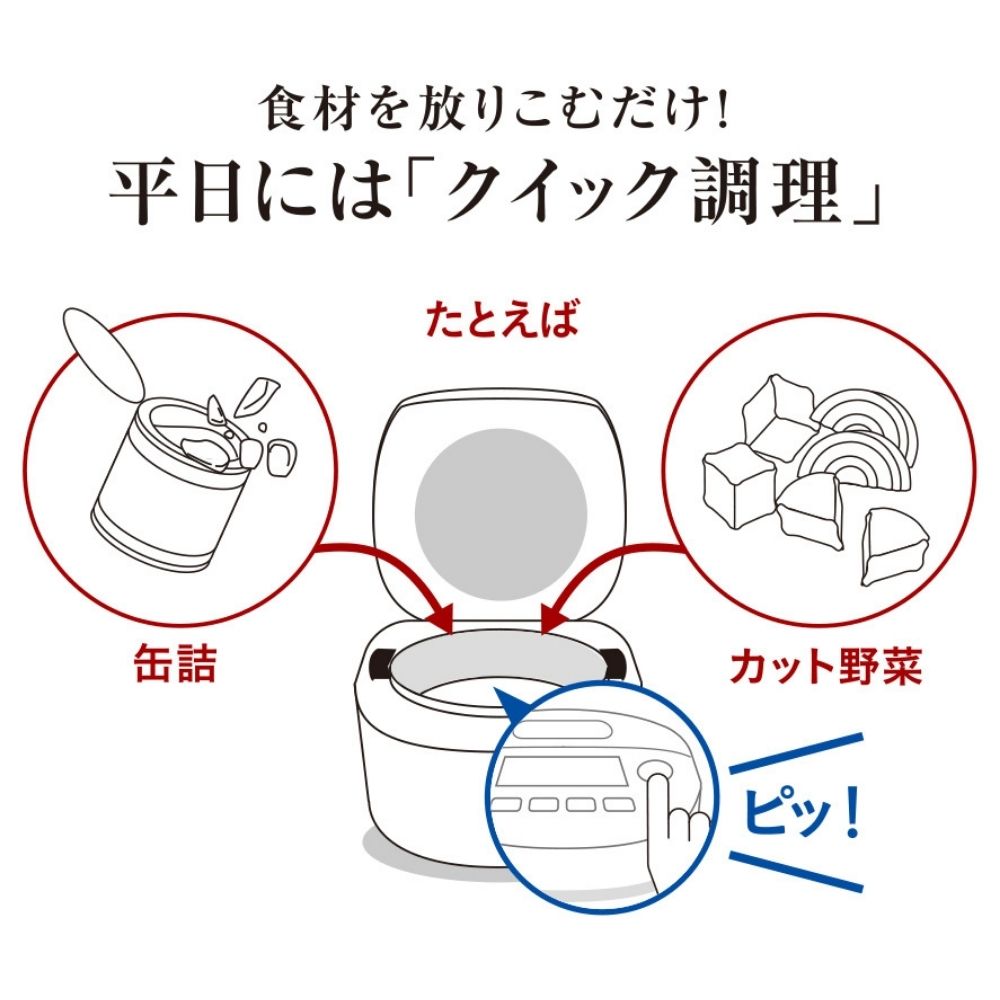 食材を放りこむだけ!
平日には「クイック調理」

たとえば

缶詰

カット野菜

ピッ!