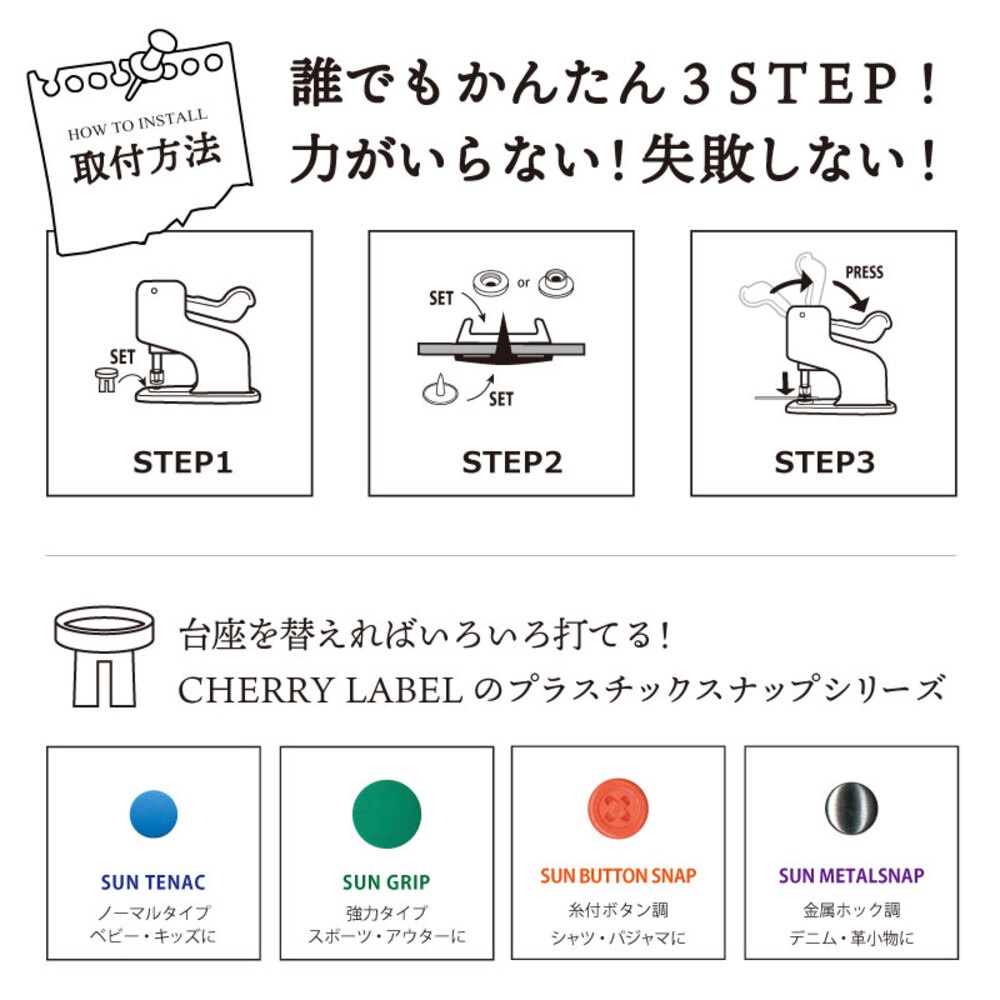 HOW TO INSTALL
取付方法

誰でもかんたん3STEP！
力がいらない！失敗しない！

SET

STEP1

SET
or
SET

STEP2

PRESS

STEP3

台座を替えればいろいろ打てる！
CHERRY LABEL のプラスチックスナップシリーズ

SUN TENAC
ノーマルタイプ
ベビー・キッズに

SUN GRIP
強力タイプ
スポーツ・アウターに

SUN BUTTON SNAP
糸付ボタン調
シャツ・パジャマに

SUN METALSNAP
金属ホック調
デニム・革小物に